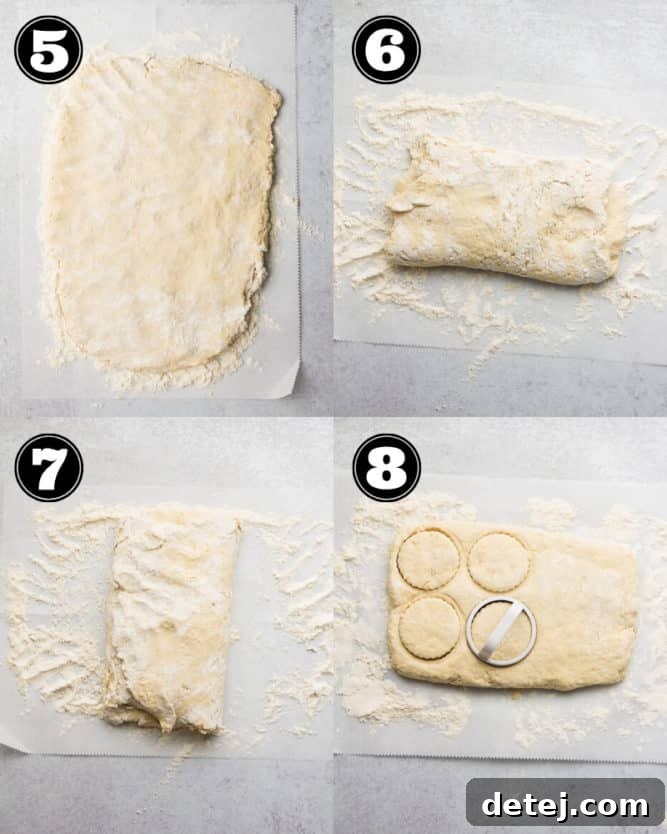 5

6

7

8

detej.com