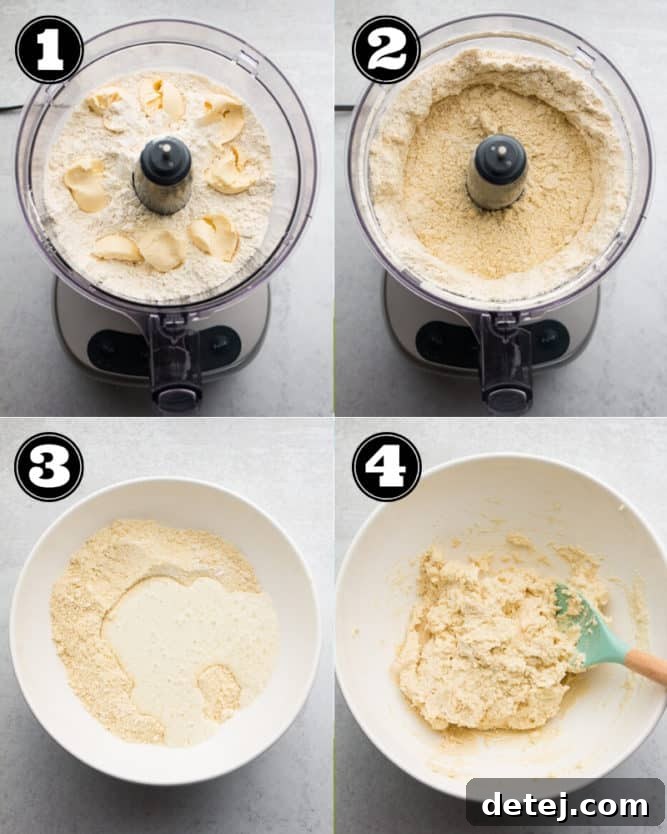 1
2
3
4
detej.com