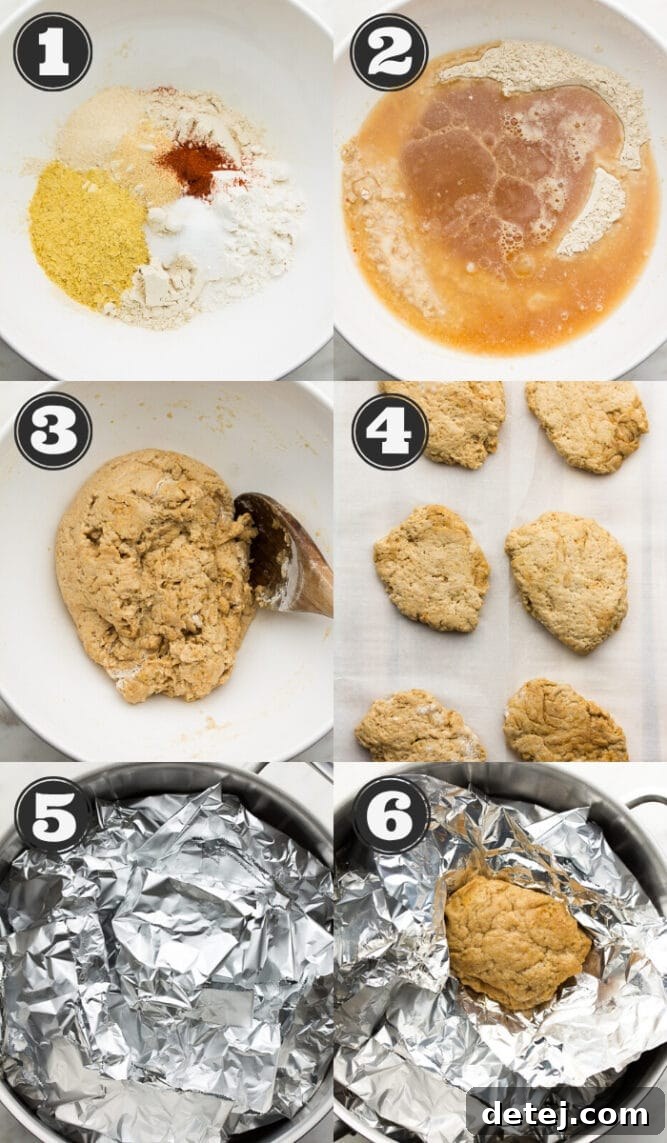 1
2
3
4
5
6
detej.com