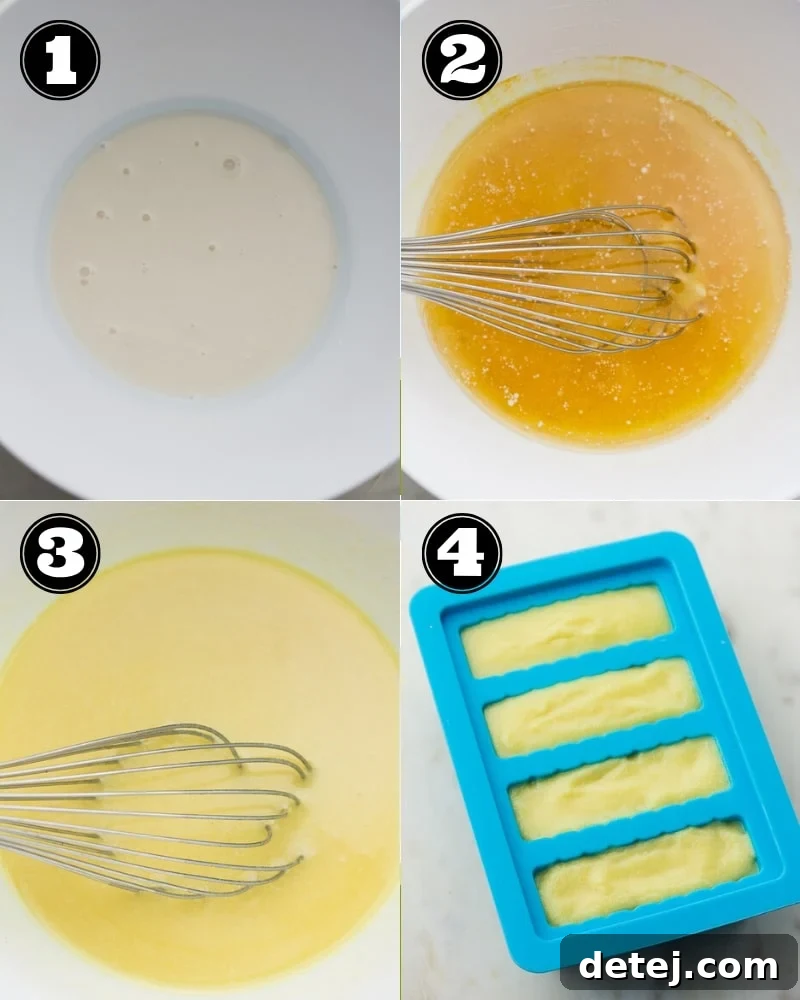 1
2
3
4
detej.com