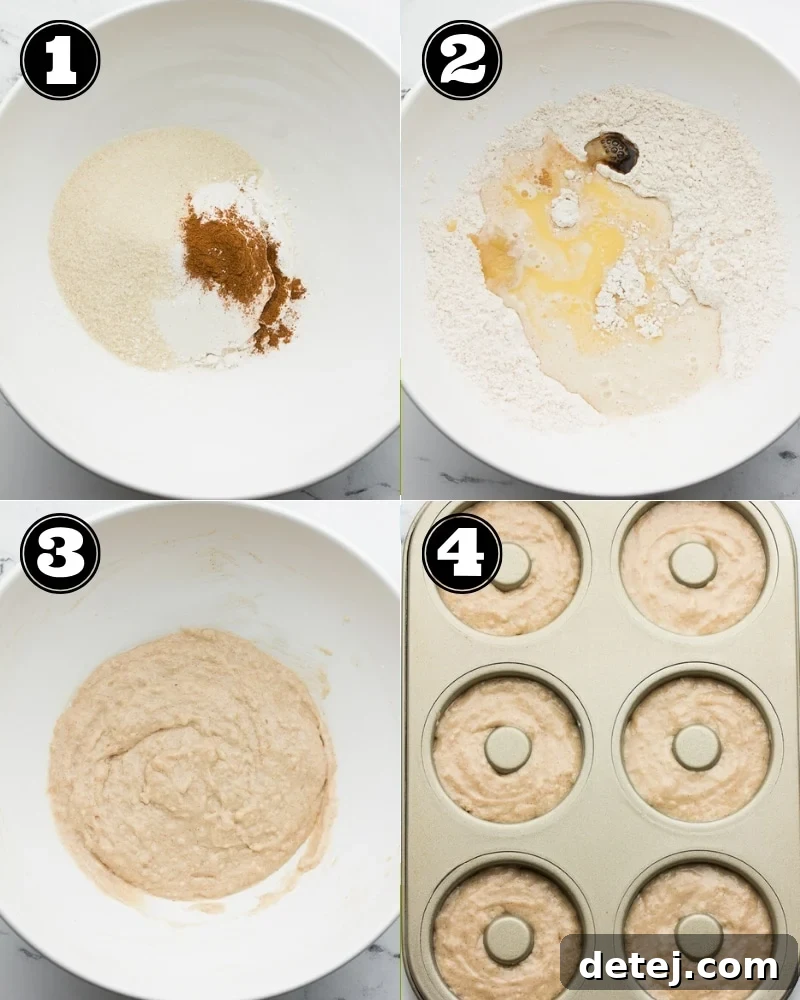 1
2
3
4
detej.com