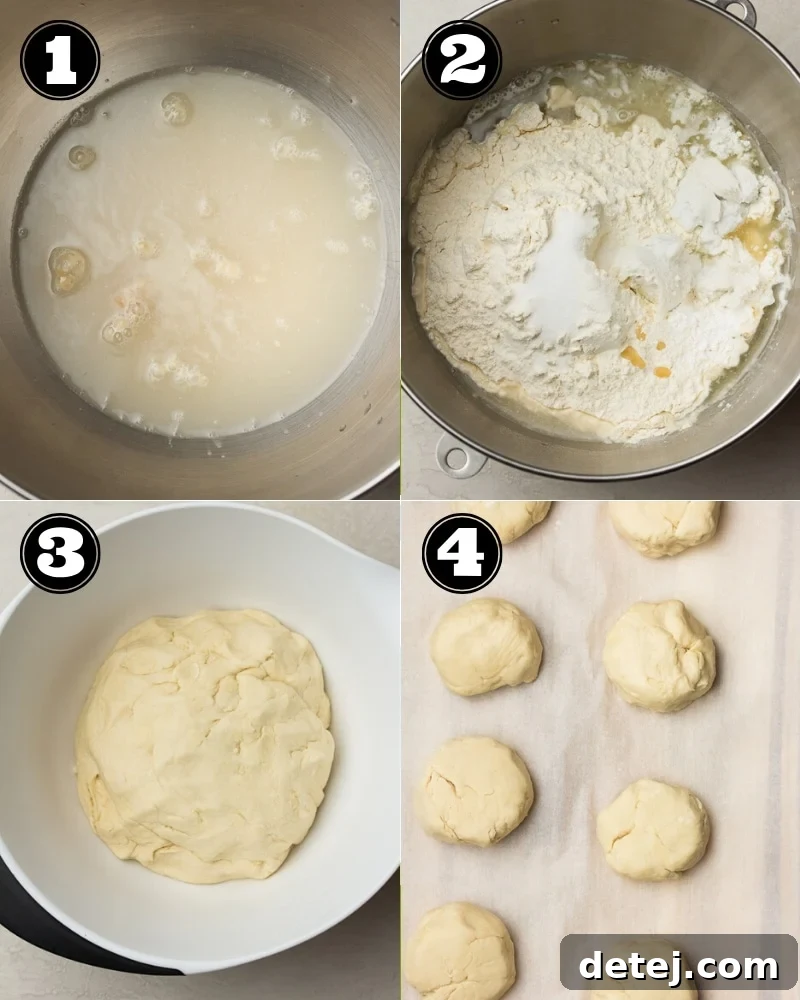 1
2
3
4
detej.com