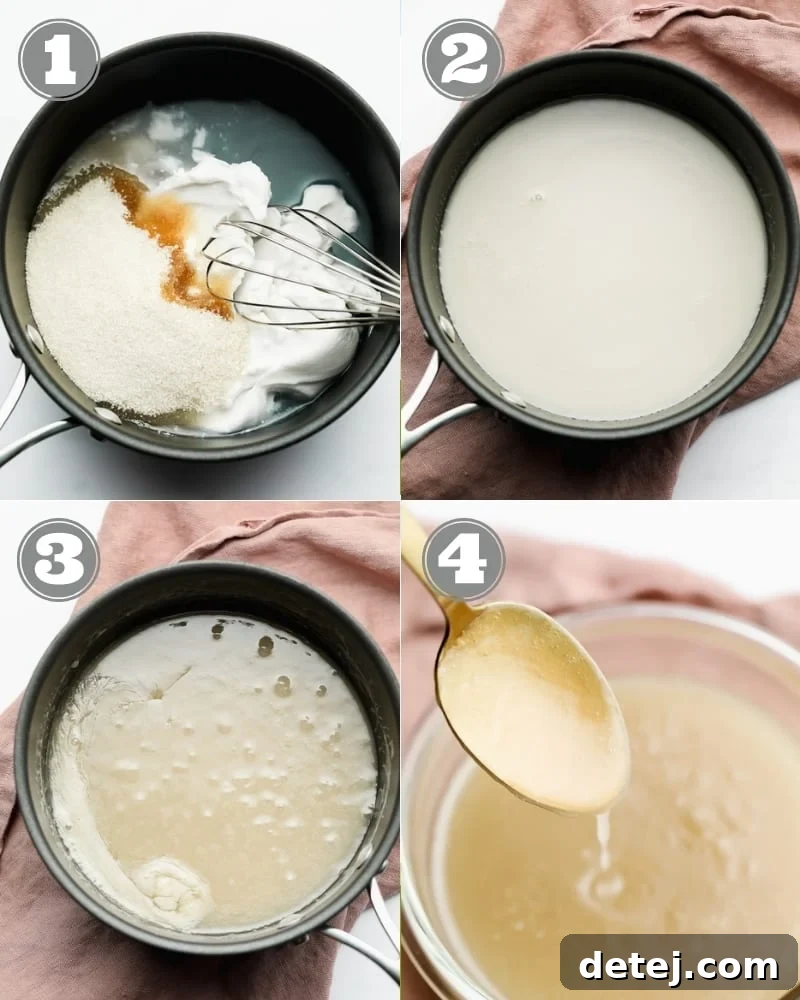 1
2
3
4
detej.com