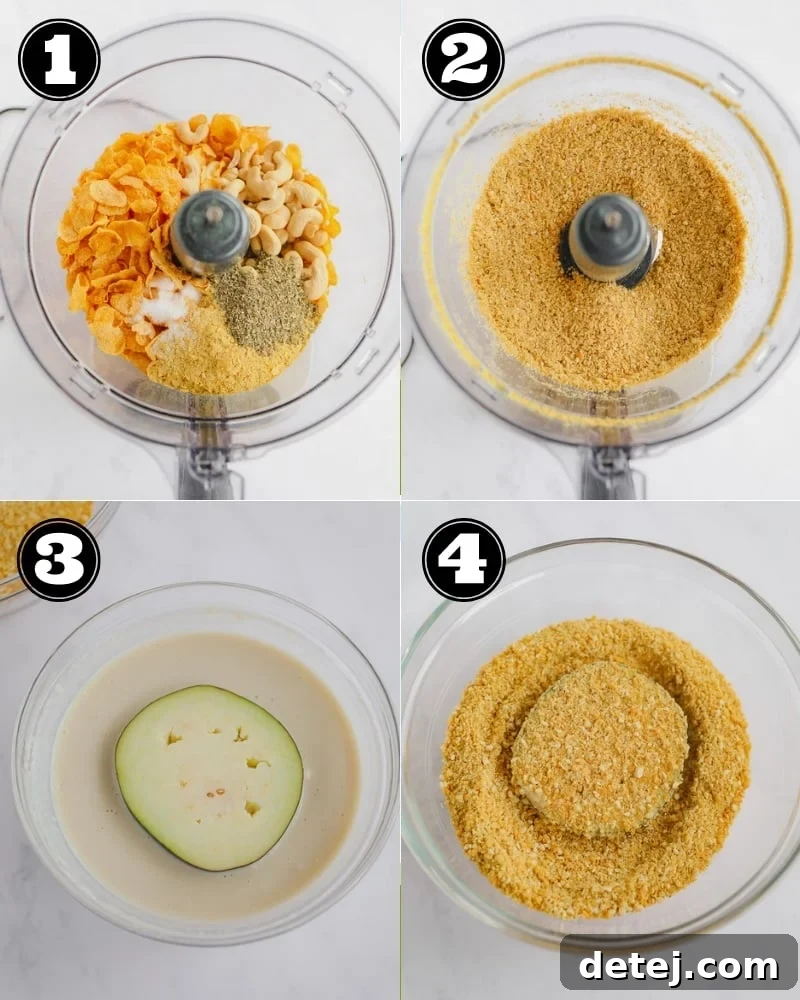 1
2
3
4
detej.com