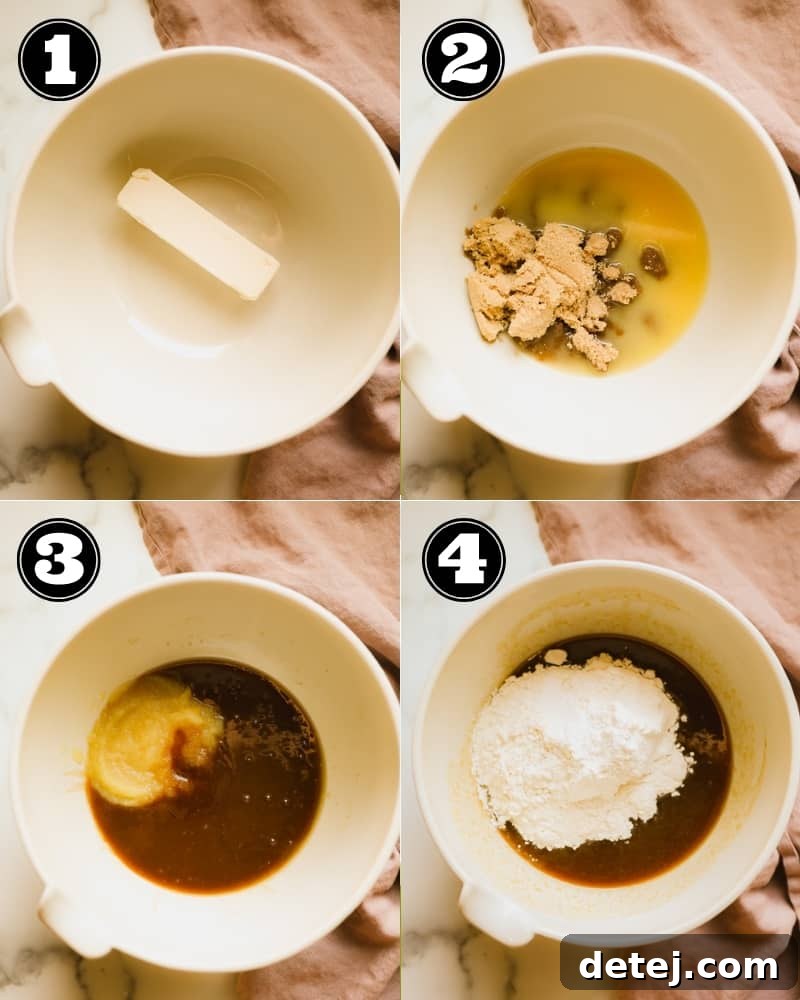 1
2
3
4
detej.com