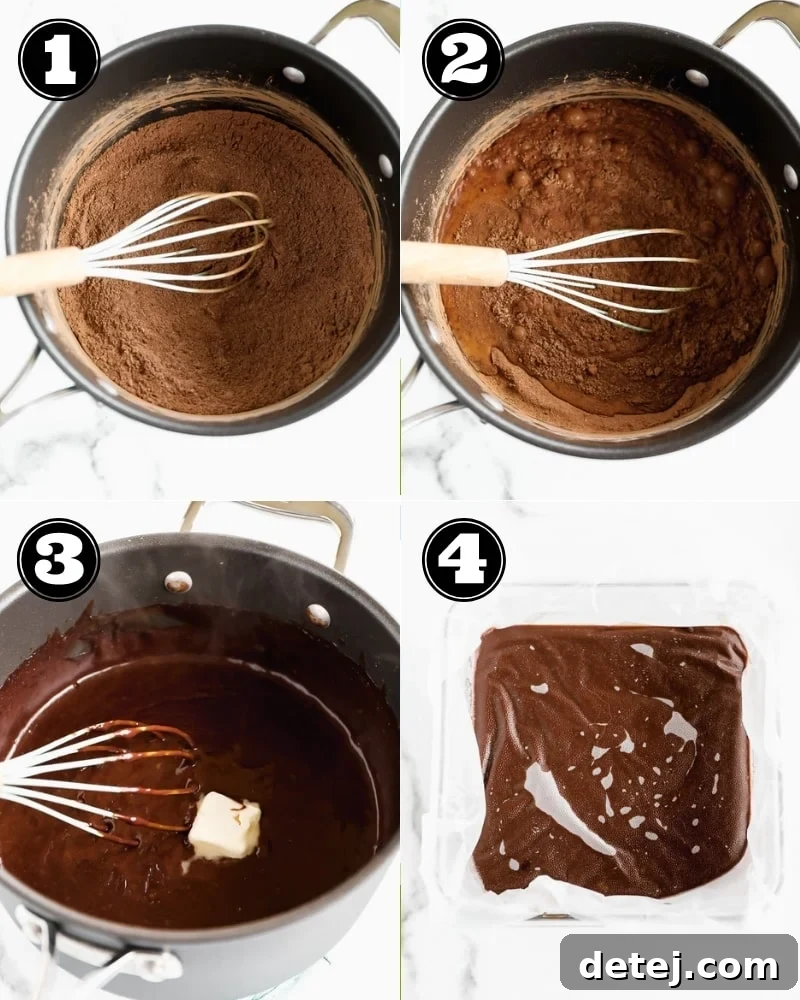 1

2

3

4

detej.com