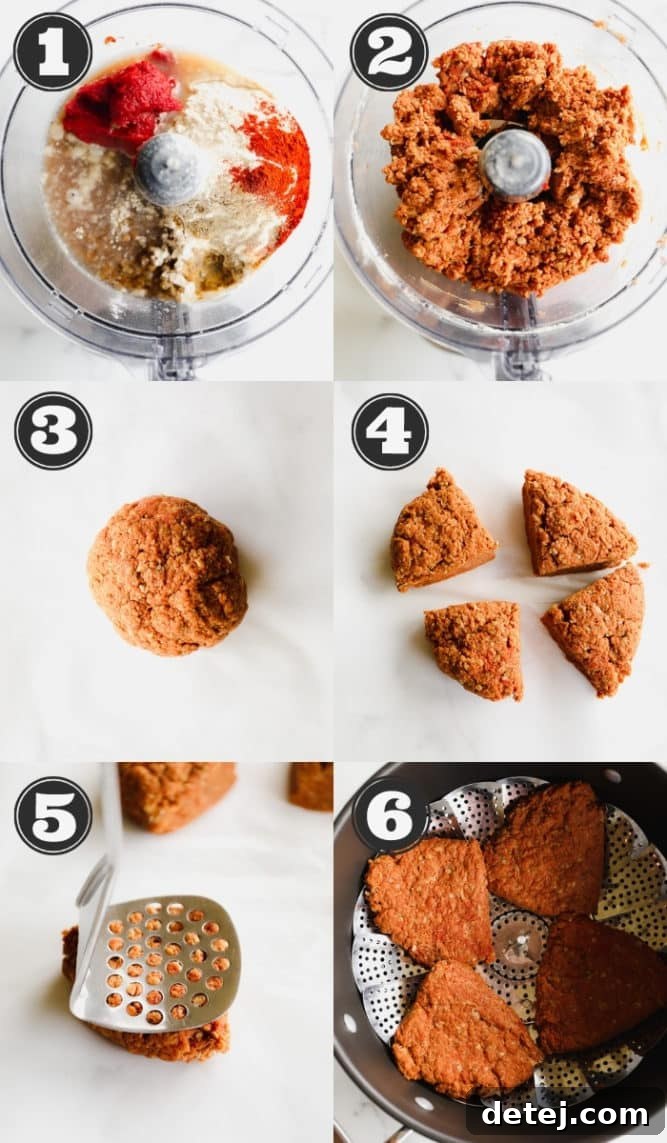 1
2
3
4
5
6
detej.com