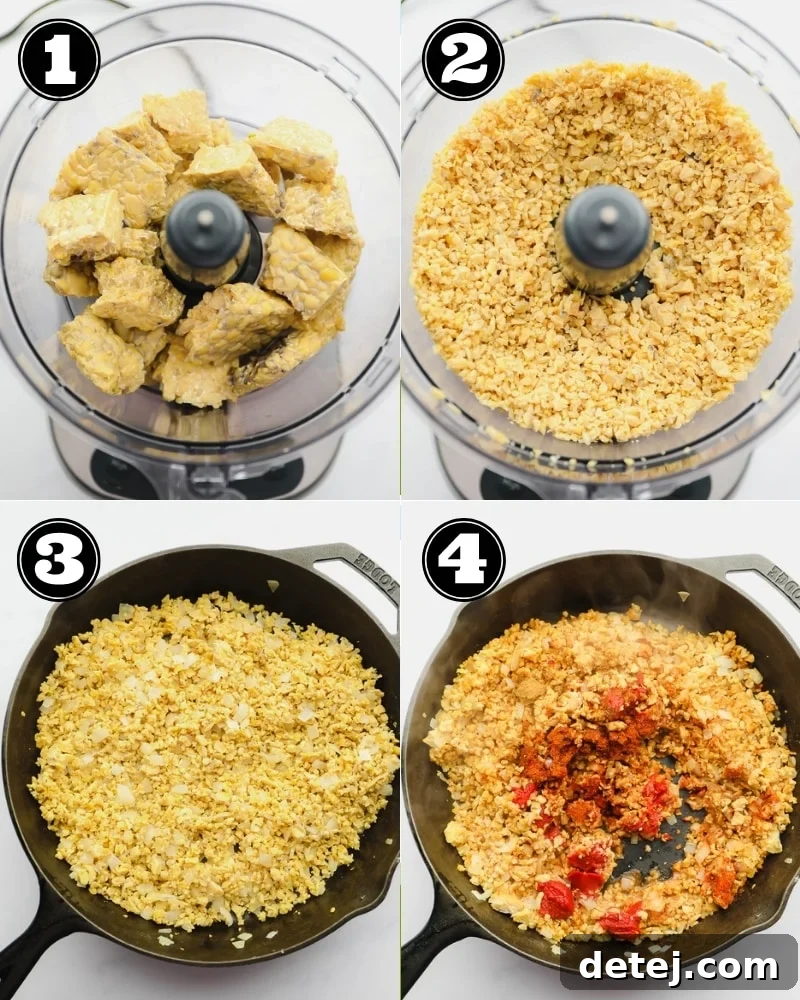 1

2

3

LODGE

4

LODGE

detej.com