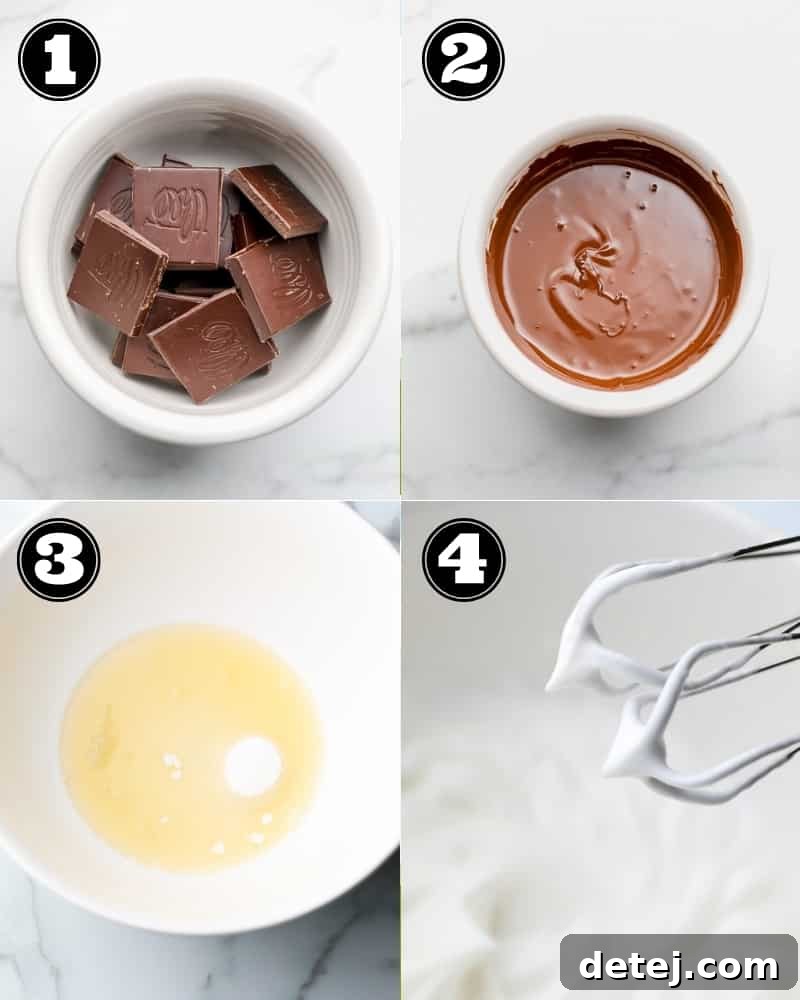 1

2

3

4

detej.com