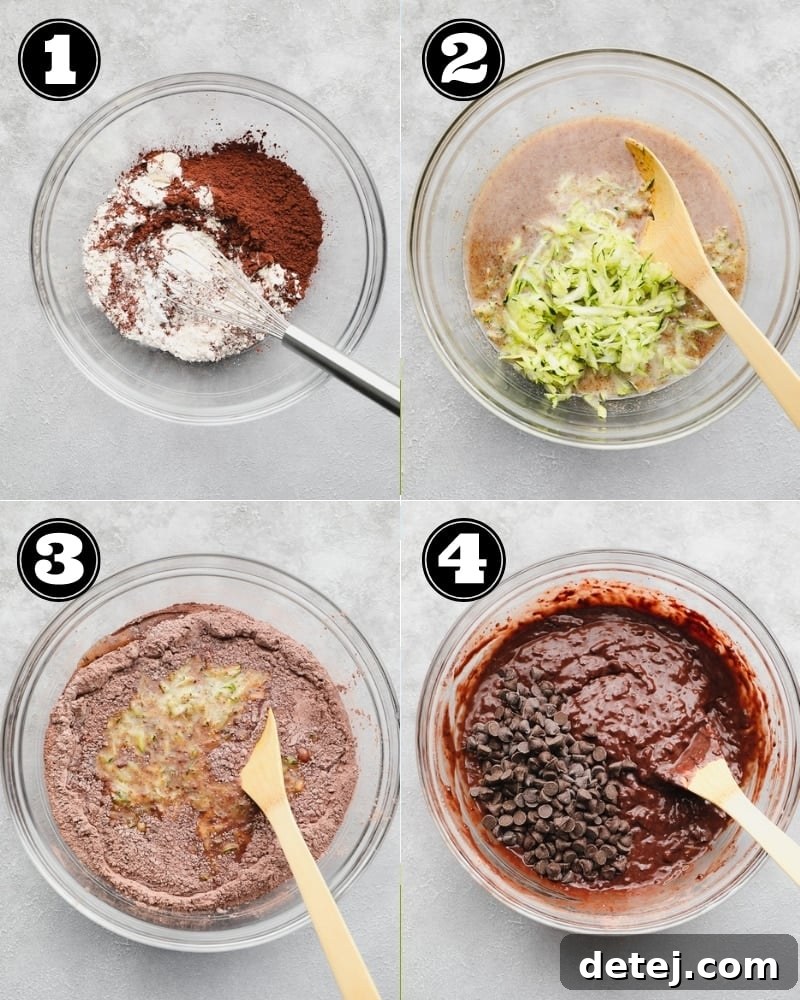 1
2
3
4
detej.com