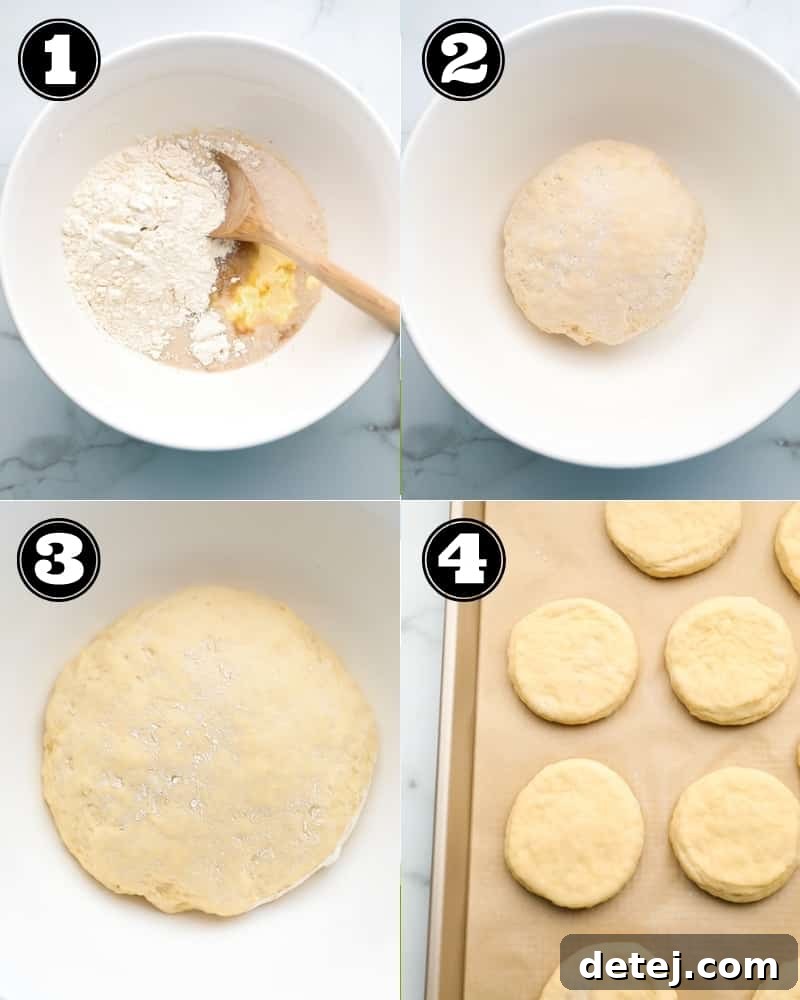 1
2
3
4
detej.com