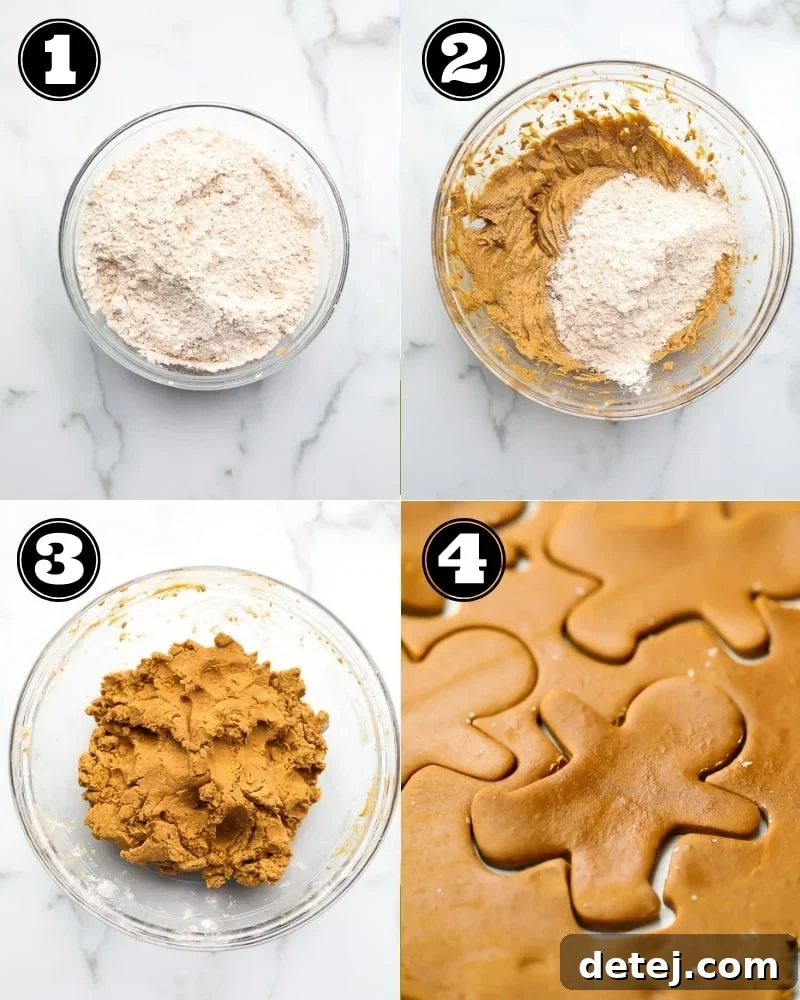 1
2
3
4
detej.com