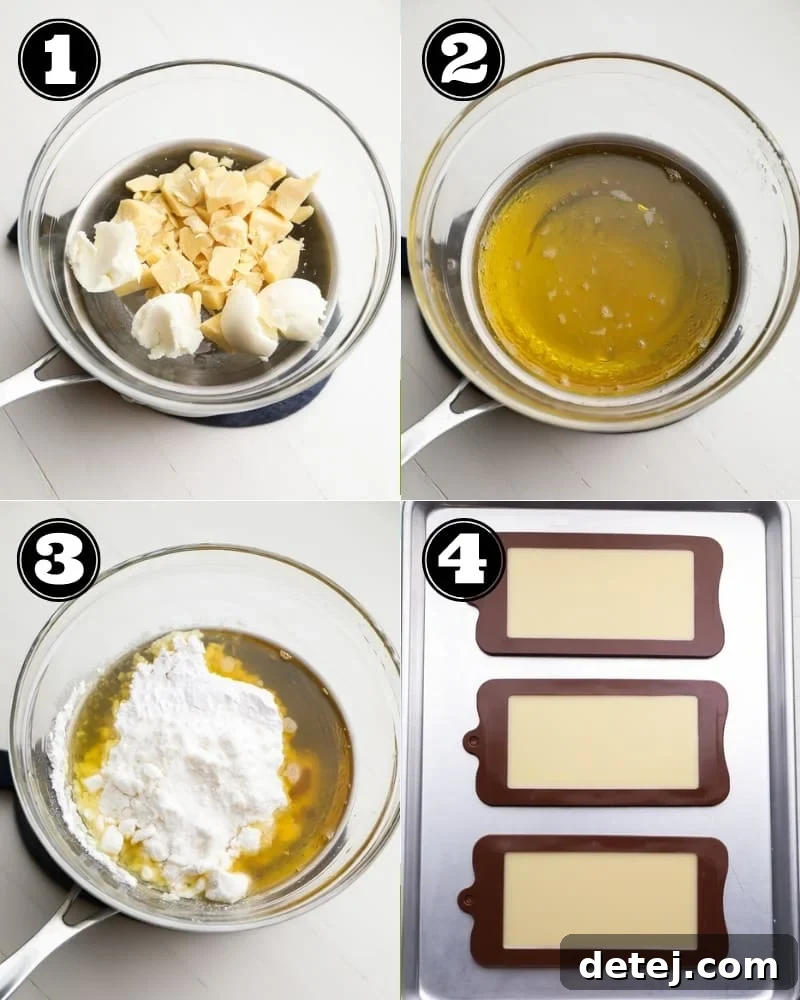 1
2
3
4
detej.com