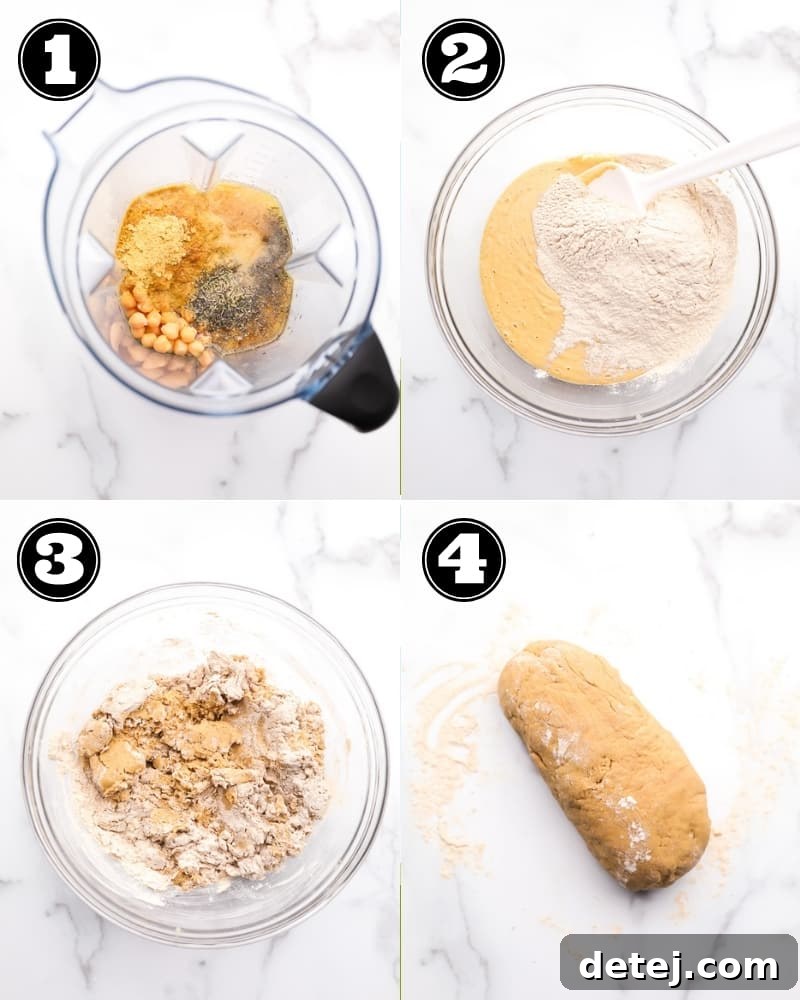 1
2
3
4
detej.com