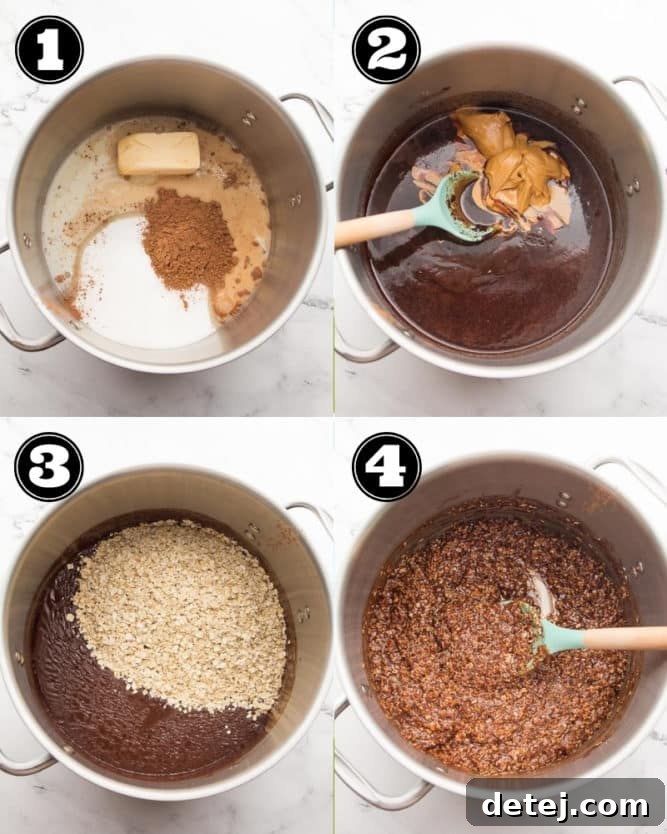 1
2
3
4
detej.com